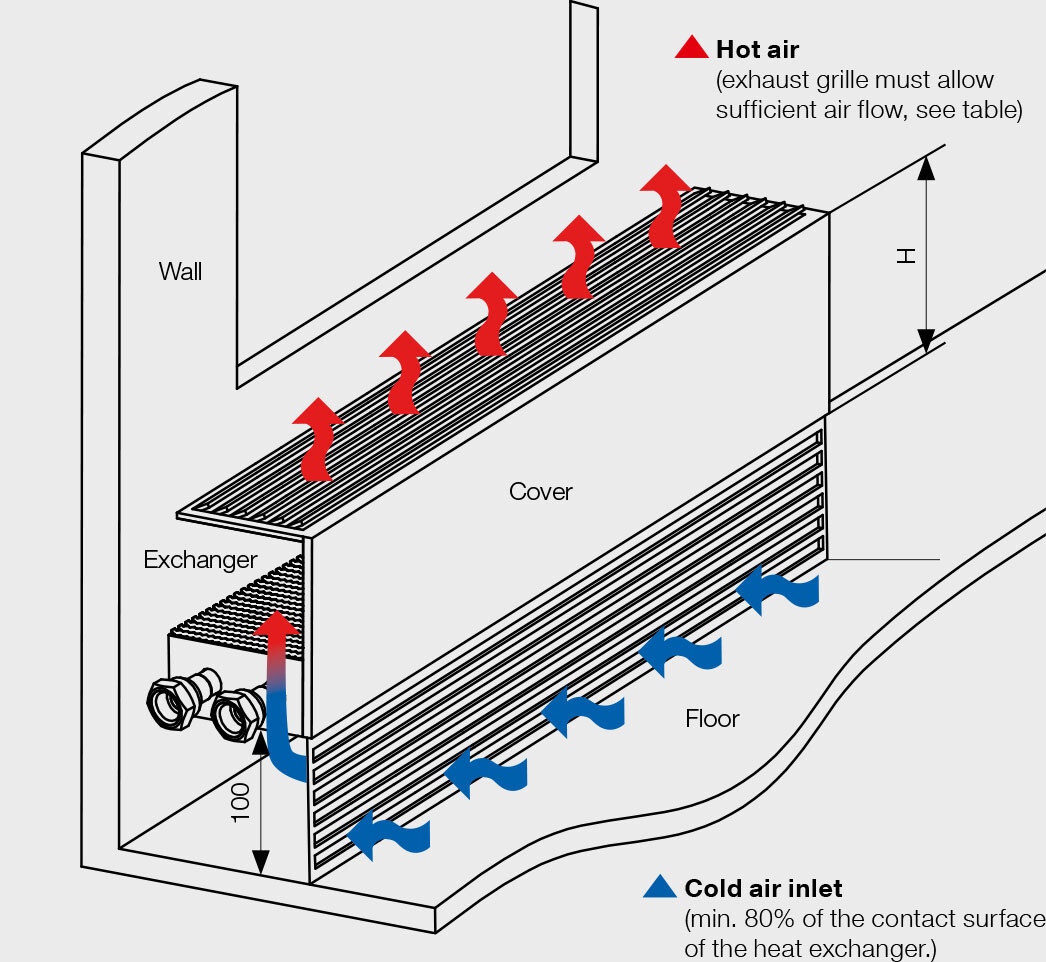 Hot air
(exhaust grille must allow sufficient air flow, see table)

H

Wall

Cover

Exchanger

Floor

100

Cold air inlet
(min. 80% of the contact surface of the heat exchanger.)